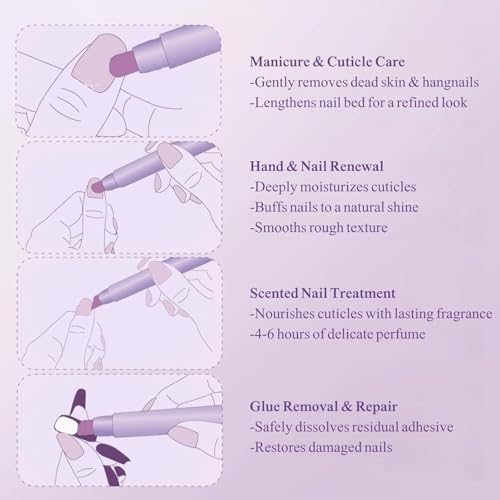 Manicure & Cuticle Care
-Gently removes dead skin & hangnails
-Lengthens nail bed for a refined look

Hand & Nail Renewal
-Deeply moisturizes cuticles
-Buffs nails to a natural shine
-Smooths rough texture

Scented Nail Treatment
-Nourishes cuticles with lasting fragrance
-4-6 hours of delicate perfume

Glue Removal & Repair
-Safely dissolves residual adhesive
-Restores damaged nails