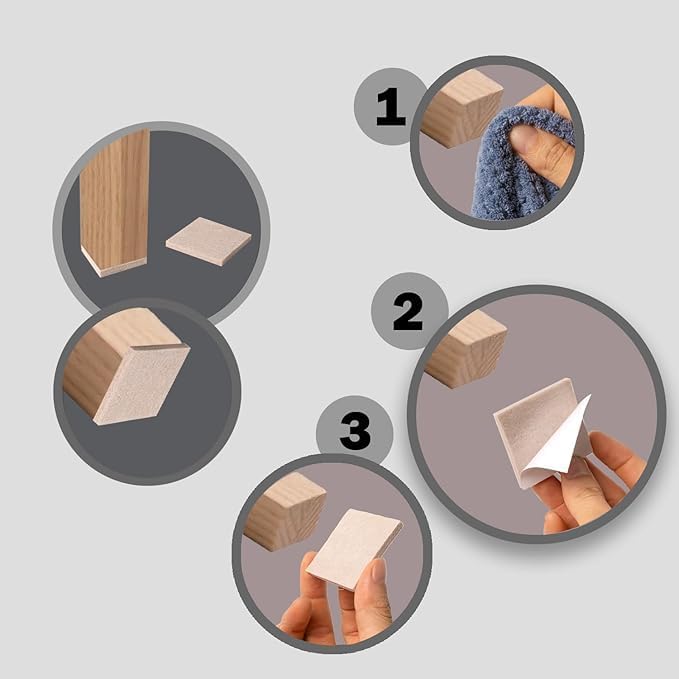 1

2

3