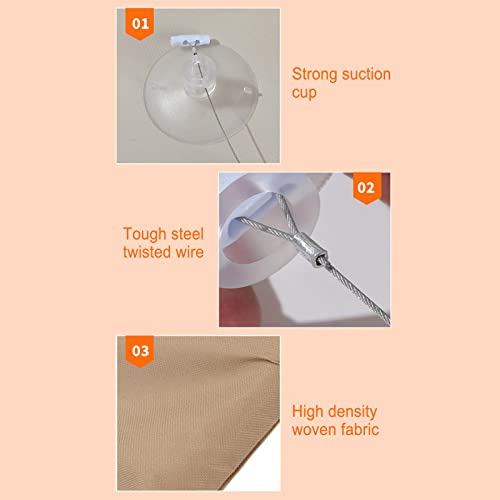 01

Strong suction cup

02

Tough steel twisted wire

03

High density woven fabric