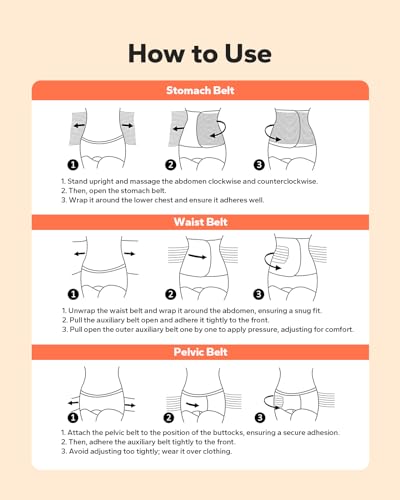 How to Use

Stomach Belt

1 2 3

1. Stand upright and massage the abdomen clockwise and counterclockwise.
2. Then, open the stomach belt.
3. Wrap it around the lower chest and ensure it adheres well.

Waist Belt

1 2 3

1. Unwrap the waist belt and wrap it around the abdomen, ensuring a snug fit.
2. Pull the auxiliary belt open and adhere it tightly to the front.
3. Pull open the outer auxiliary belt one by one to apply pressure, adjusting for comfort.

Pelvic Belt

1 2 3

1. Attach the pelvic belt to the position of the buttocks, ensuring a secure adhesion.
2. Then, adhere the auxiliary belt tightly to the front.
3. Avoid adjusting too tightly; wear it over clothing.