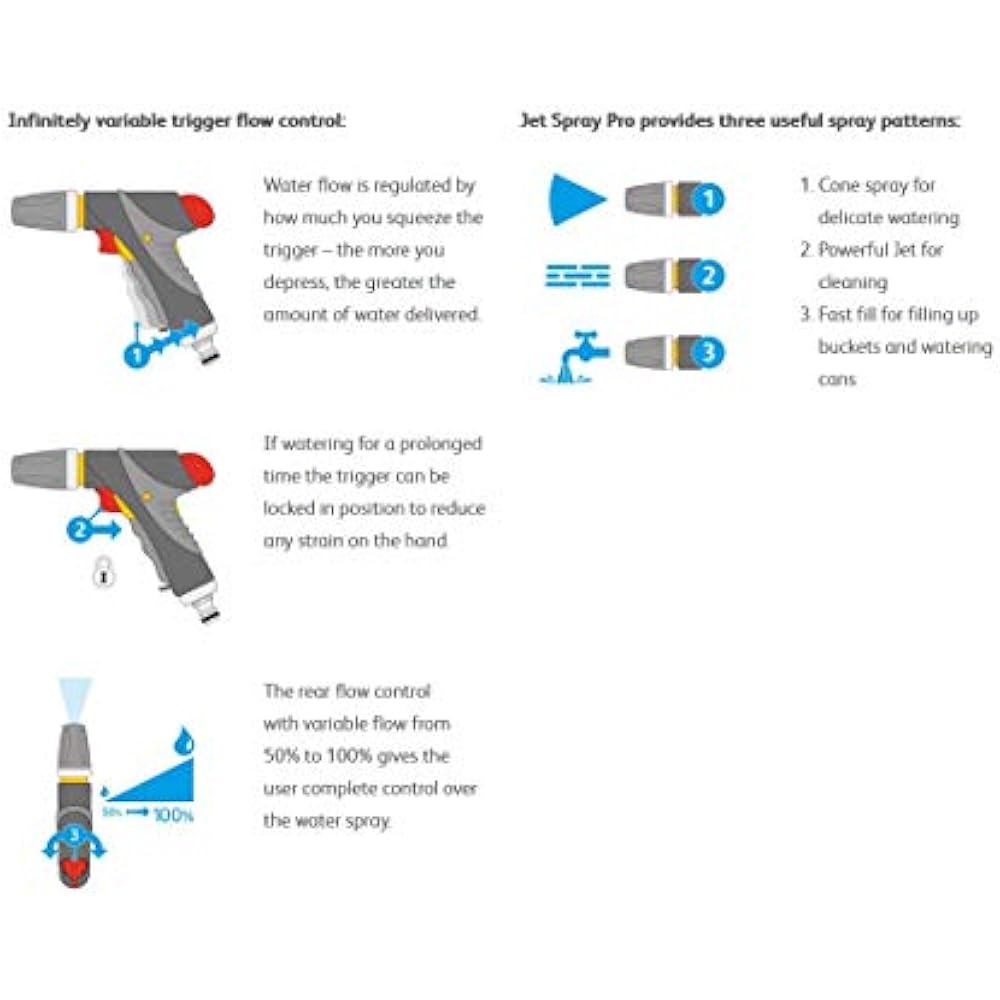 Infinitely variable trigger flow control:

1

Water flow is regulated by how much you squeeze the trigger – the more you depress, the greater the amount of water delivered.

2

If watering for a prolonged time the trigger can be locked in position to reduce any strain on the hand.

50% 100%

3

The rear flow control with variable flow from 50% to 100% gives the user complete control over the water spray.

Jet Spray Pro provides three useful spray patterns:

1

2

3

1. Cone spray for delicate watering
2. Powerful Jet for cleaning
3. Fast fill for filling up buckets and watering cans