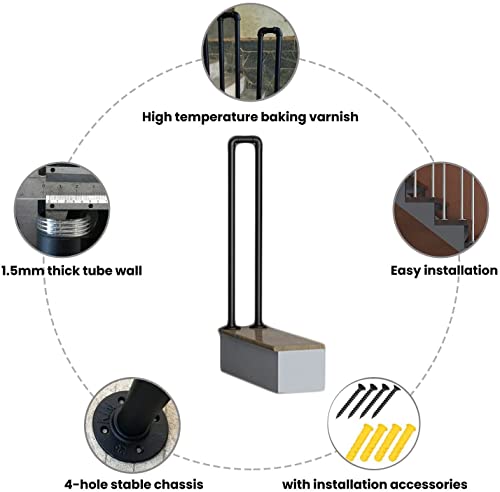 High temperature baking varnish

1.5mm thick tube wall

Easy installation

4-hole stable chassis

with installation accessories