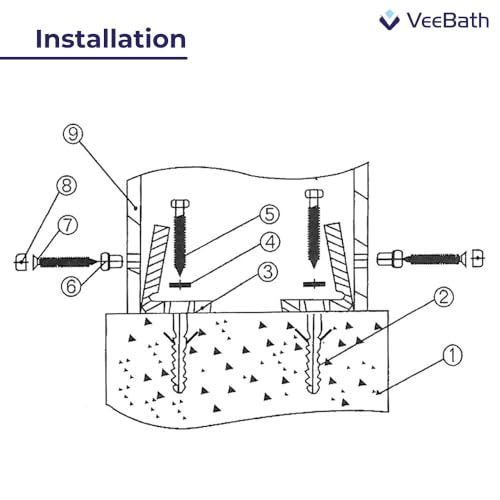 Installation

VeeBath

9
8
7
6
5
4
3
2
1