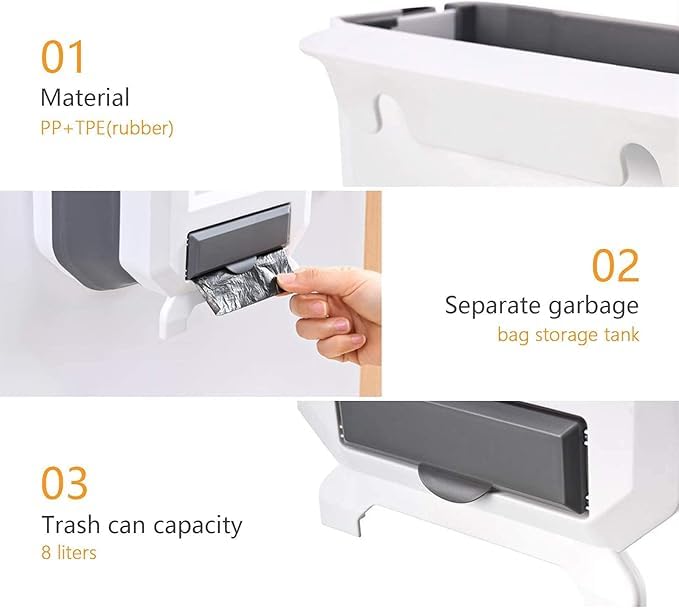 01
Material
PP+TPE(rubber)

02
Separate garbage
bag storage tank

03
Trash can capacity
8 liters