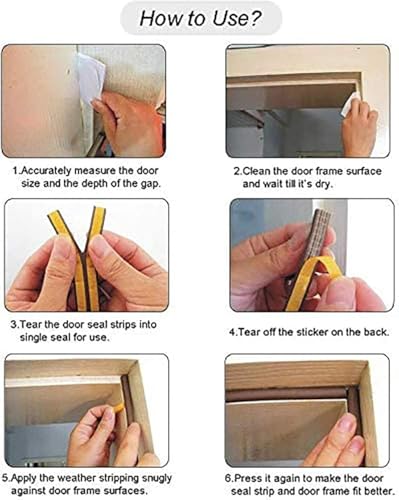 How to Use?

1.Accurately measure the door size and the depth of the gap.

2.Clean the door frame surface and wait till it's dry.

3.Tear the door seal strips into single seal for use.

4.Tear off the sticker on the back.

5.Apply the weather stripping snugly against door frame surfaces.

6.Press it again to make the door seal strip and door frame fit better.