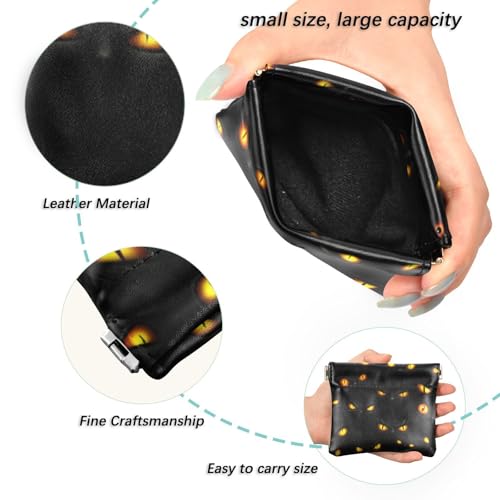 small size, large capacity

Leather Material

Fine Craftsmanship

Easy to carry size