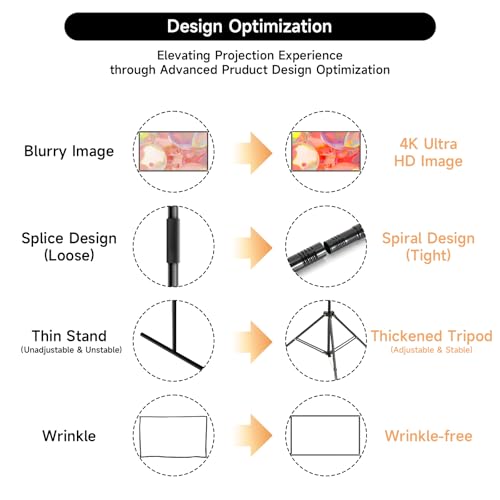 Design Optimization

Elevating Projection Experience through Advanced Pruduct Design Optimization

Blurry Image

4K Ultra HD Image

Splice Design (Loose)

Spiral Design (Tight)

Thin Stand
(Unadjustable & Unstable)

Thickened Tripod
(Adjustable & Stable)

Wrinkle

Wrinkle-free