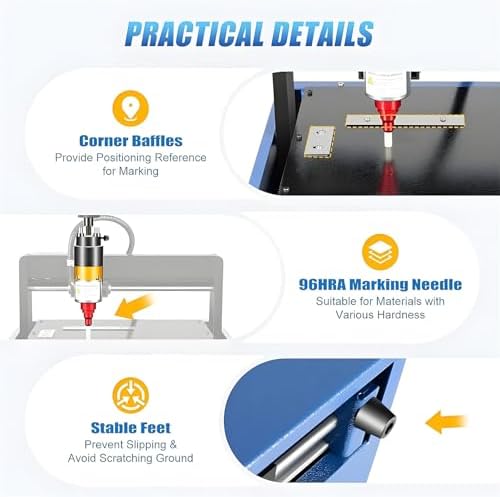 PRACTICAL DETAILS

Corner Baffles
Provide Positioning Reference for Marking

96HRA Marking Needle
Suitable for Materials with Various Hardness

Stable Feet
Prevent Slipping & Avoid Scratching Ground