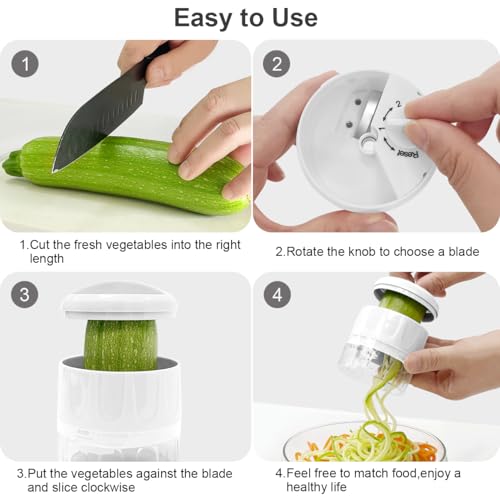 Easy to Use

1

1.Cut the fresh vegetables into the right length

2

2
1
Reset

2.Rotate the knob to choose a blade

3

3.Put the vegetables against the blade and slice clockwise

4

4.Feel free to match food,enjoy a healthy life