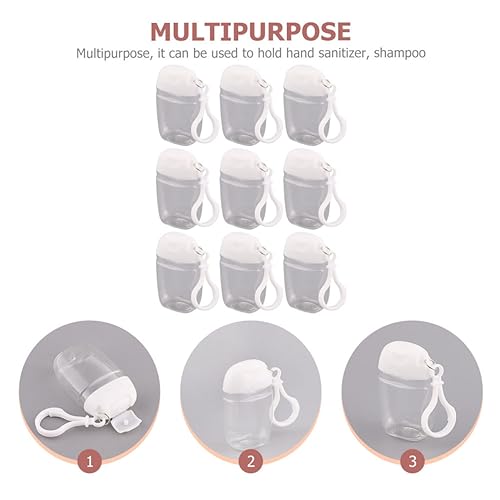 MULTIPURPOSE

Multipurpose, it can be used to hold hand sanitizer, shampoo

1

2

3