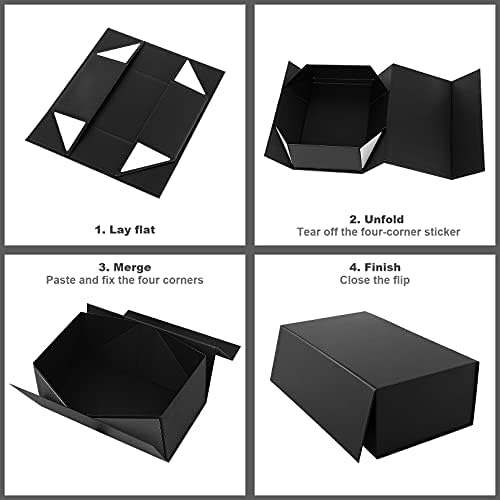 1. Lay flat

2. Unfold
Tear off the four-corner sticker

3. Merge
Paste and fix the four corners

4. Finish
Close the flip