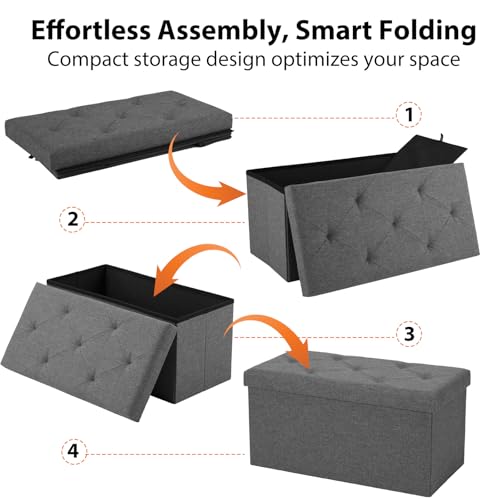 Effortless Assembly, Smart Folding
Compact storage design optimizes your space

1

2

3

4