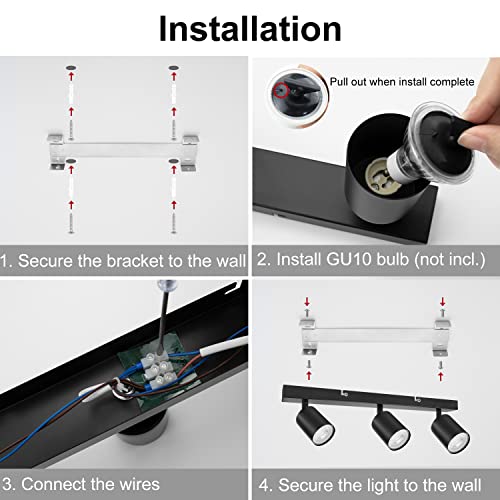 Installation

1. Secure the bracket to the wall

Pull out when install complete

2. Install GU10 bulb (not incl.)

3. Connect the wires

4. Secure the light to the wall