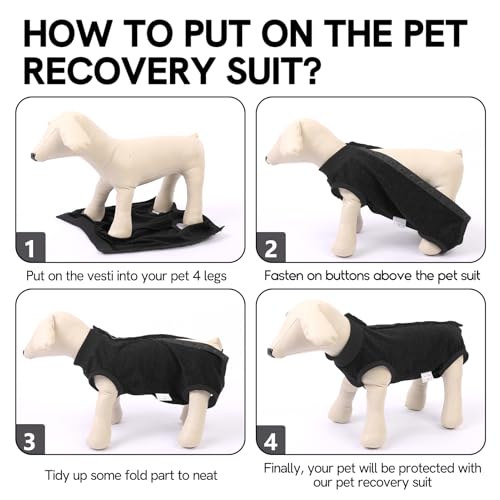 HOW TO PUT ON THE PET RECOVERY SUIT?

1

Put on the vesti into your pet 4 legs

2

Fasten on buttons above the pet suit

3

Tidy up some fold part to neat

4

Finally, your pet will be protected with our pet recovery suit