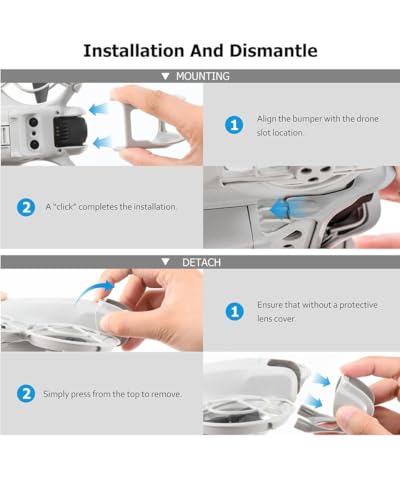 Installation And Dismantle

▼ MOUNTING

1 Align the bumper with the drone slot location.

2 A "click" completes the installation.

▼ DETACH

1 Ensure that without a protective lens cover.

2 Simply press from the top to remove.