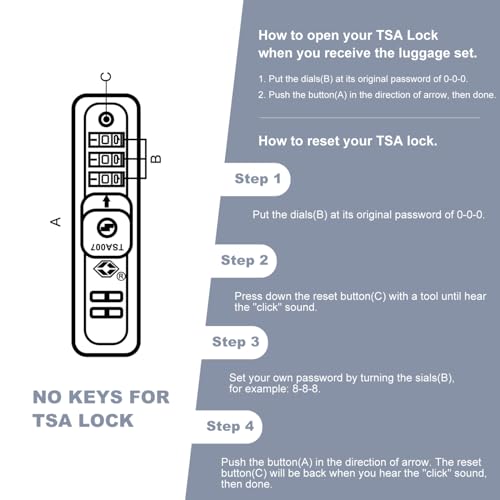 C

B

A

TSA007

®

NO KEYS FOR TSA LOCK

How to open your TSA Lock when you receive the luggage set.

1. Put the dials(B) at its original password of 0-0-0.

2. Push the button(A) in the direction of arrow, then done.

How to reset your TSA lock.

Step 1

Put the dials(B) at its original password of 0-0-0.

Step 2

Press down the reset button(C) with a tool until hear the "click" sound.

Step 3

Set your own password by turning the sials(B), for example: 8-8-8.

Step 4

Push the button(A) in the direction of arrow. The reset button(C) will be back when you hear the "click" sound, then done.