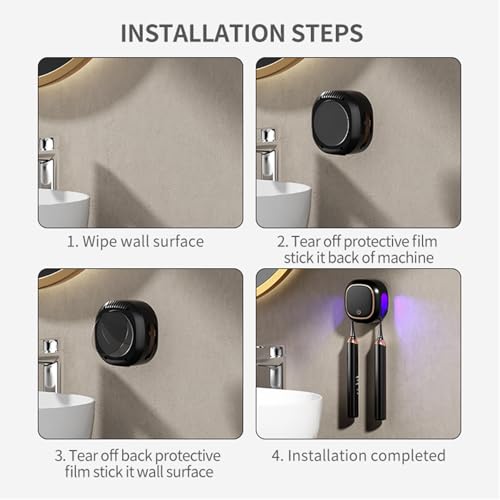 INSTALLATION STEPS

1. Wipe wall surface

2. Tear off protective film stick it back of machine

3. Tear off back protective film stick it wall surface

4. Installation completed