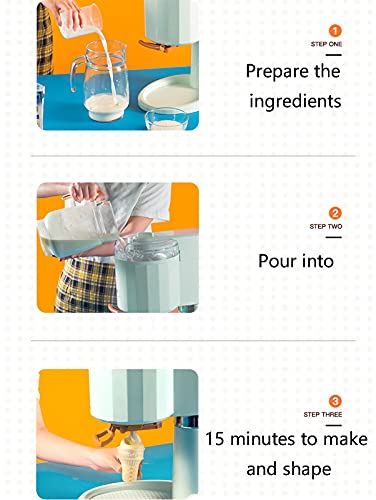 1
STEP ONE
Prepare the ingredients

2
STEP TWO
Pour into

3
STEP THREE
15 minutes to make and shape