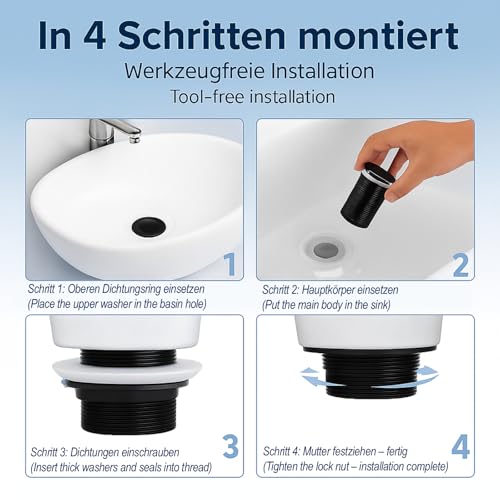 In 4 Schritten montiert
Werkzeugfreie Installation
Tool-free installation

1
Schritt 1: Oberen Dichtungsring einsetzen
(Place the upper washer in the basin hole)

2
Schritt 2: Hauptkörper einsetzen
(Put the main body in the sink)

3
Schritt 3: Dichtungen einschrauben
(Insert thick washers and seals into thread)

4
Schritt 4: Mutter festziehen – fertig
(Tighten the lock nut – installation complete)