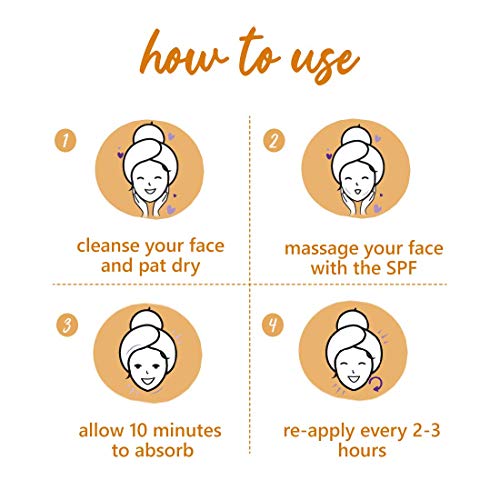 how to use

1

cleanse your face and pat dry

2

massage your face with the SPF

3

allow 10 minutes to absorb

4

re-apply every 2-3 hours