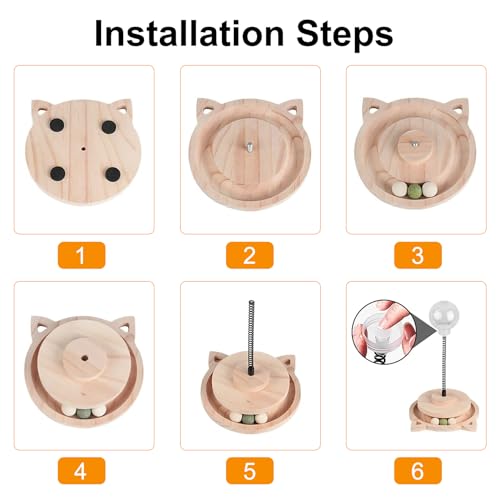 Installation Steps

1

2

3

4

5

6