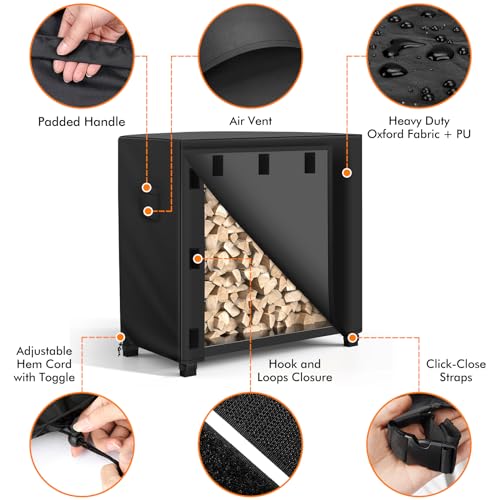 Padded Handle

Air Vent

Heavy Duty
Oxford Fabric + PU

Adjustable
Hem Cord
with Toggle

Hook and
Loops Closure

Click-Close
Straps