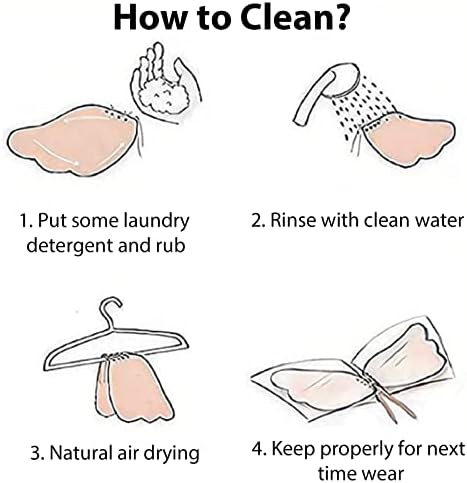 How to Clean?

1. Put some laundry detergent and rub

2. Rinse with clean water

3. Natural air drying

4. Keep properly for next time wear