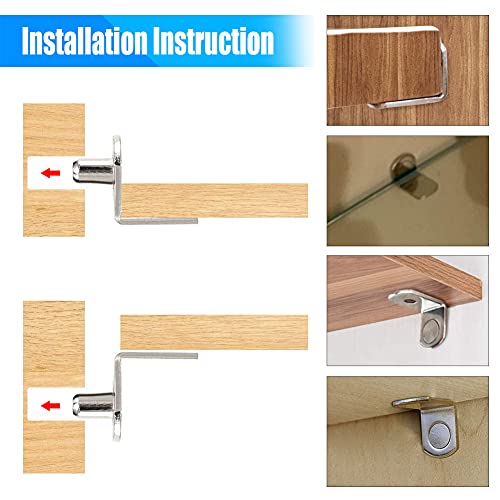 Installation Instruction