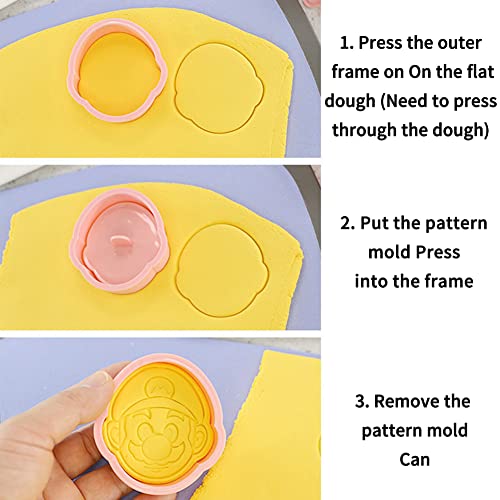 1. Press the outer frame on On the flat dough (Need to press through the dough)

2. Put the pattern mold Press into the frame

3. Remove the pattern mold Can