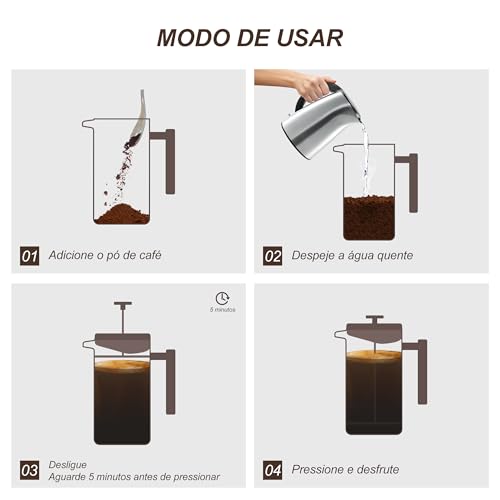 MODO DE USAR

01 Adicione o pó de café

02 Despeje a água quente

5 minutos

03 Desligue
Aguarde 5 minutos antes de pressionar

04 Pressione e desfrute