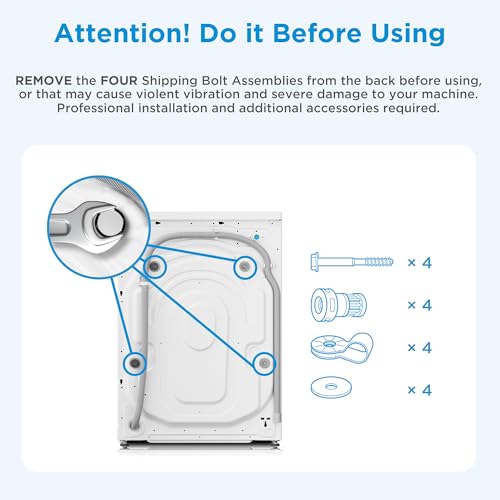 Attention! Do it Before Using

REMOVE the FOUR Shipping Bolt Assemblies from the back before using, or that may cause violent vibration and severe damage to your machine. Professional installation and additional accessories required.

× 4

× 4

× 4

× 4