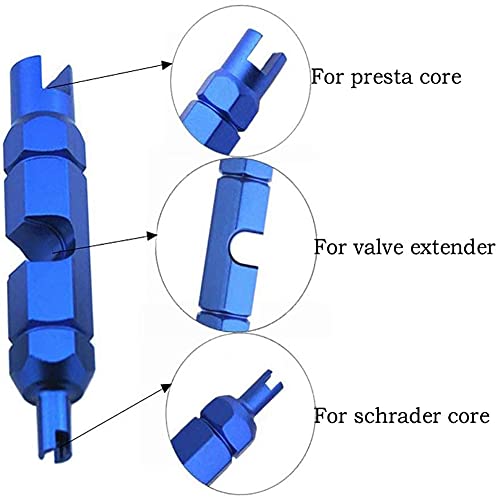 For presta core

For valve extender

For schrader core