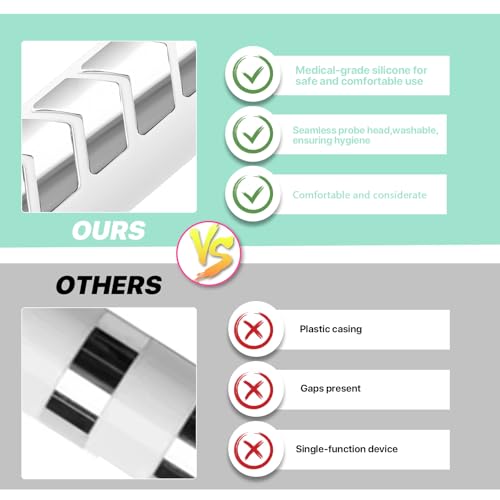 Medical-grade silicone for safe and comfortable use

Seamless probe head,washable, ensuring hygiene

Comfortable and considerate

OURS

VS

OTHERS

Plastic casing

Gaps present

Single-function device