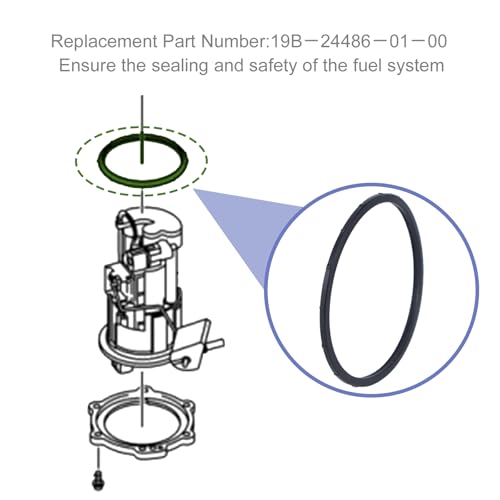 Replacement Part Number:19B－24486－01－00
Ensure the sealing and safety of the fuel system