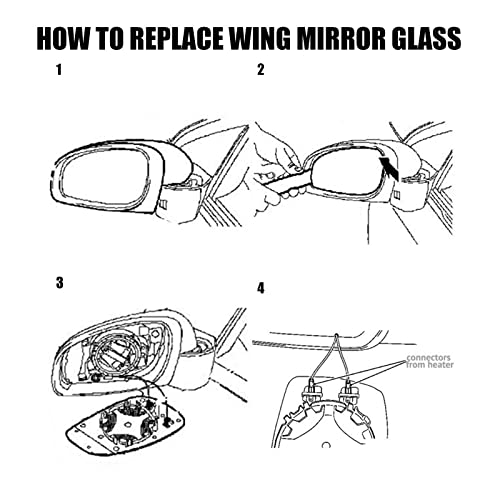 HOW TO REPLACE WING MIRROR GLASS

1

2

3

4

connectors from heater