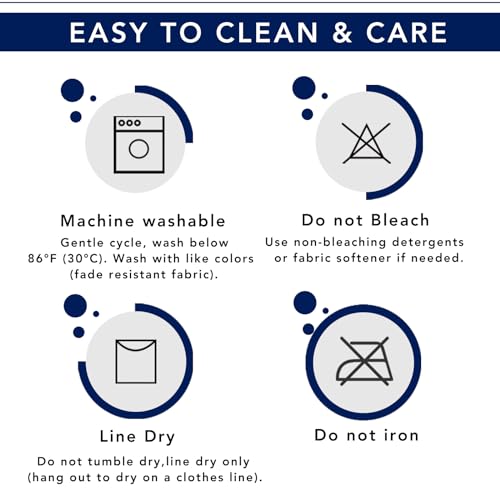 EASY TO CLEAN & CARE

Machine washable

Gentle cycle, wash below 86°F (30°C). Wash with like colors (fade resistant fabric).

Do not Bleach

Use non-bleaching detergents or fabric softener if needed.

Line Dry

Do not tumble dry,line dry only (hang out to dry on a clothes line).

Do not iron