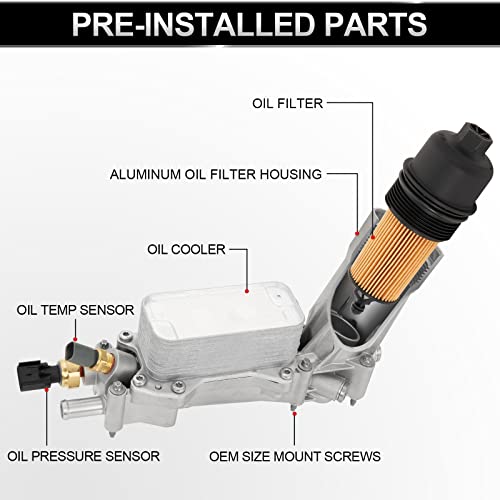 PRE-INSTALLED PARTS

OIL FILTER

ALUMINUM OIL FILTER HOUSING

OIL COOLER

OIL TEMP SENSOR

OIL PRESSURE SENSOR

OEM SIZE MOUNT SCREWS