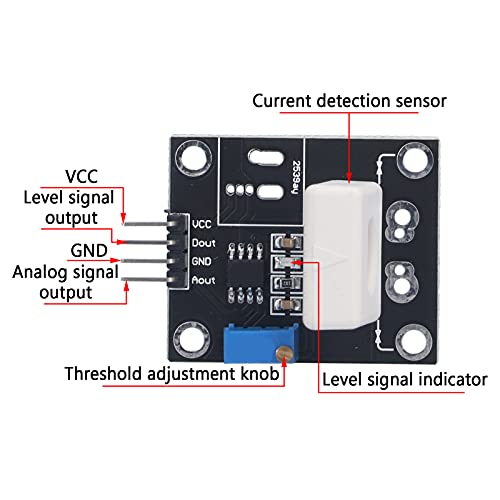 Current detection sensor

VCC
Level signal output
GND
Analog signal output

2539ay

VCC
Dout
GND
Aout

Threshold adjustment knob
Level signal indicator