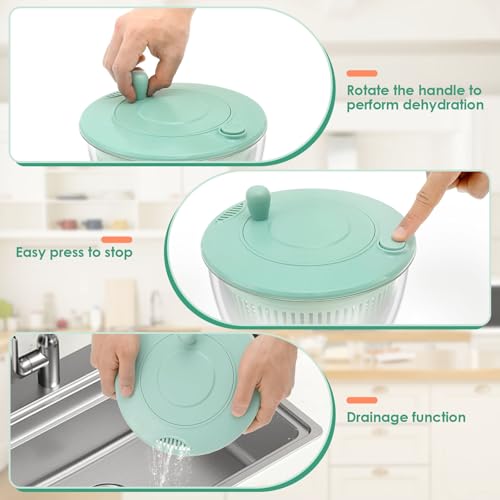 Rotate the handle to perform dehydration

Easy press to stop

Drainage function