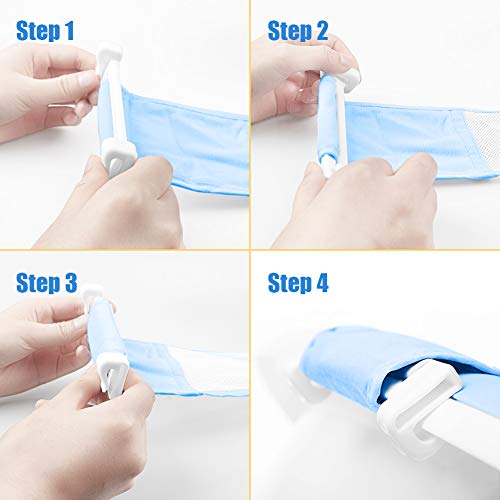 Step 1

Step 2

Step 3

Step 4