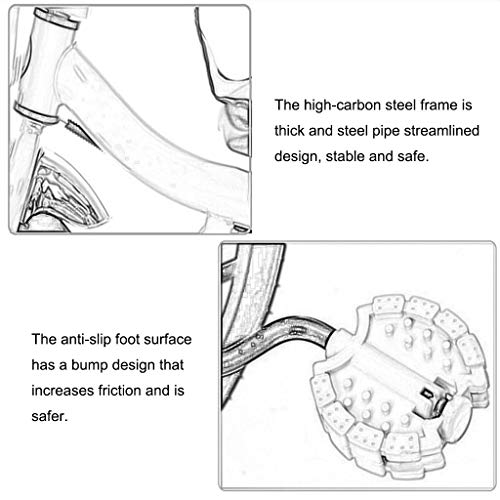 The high-carbon steel frame is thick and steel pipe streamlined design, stable and safe.

The anti-slip foot surface has a bump design that increases friction and is safer.