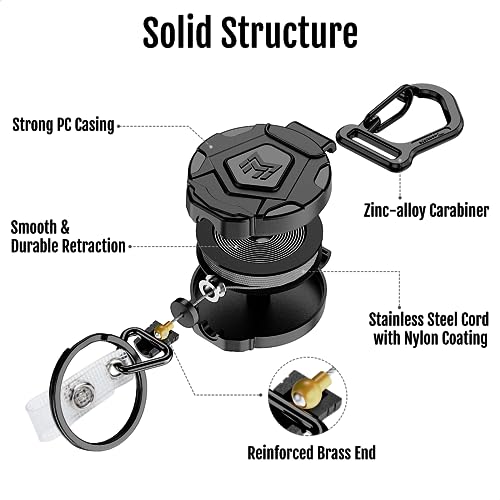 Solid Structure

Strong PC Casing

Zinc-alloy Carabiner

Smooth &
Durable Retraction

Stainless Steel Cord
with Nylon Coating

Reinforced Brass End