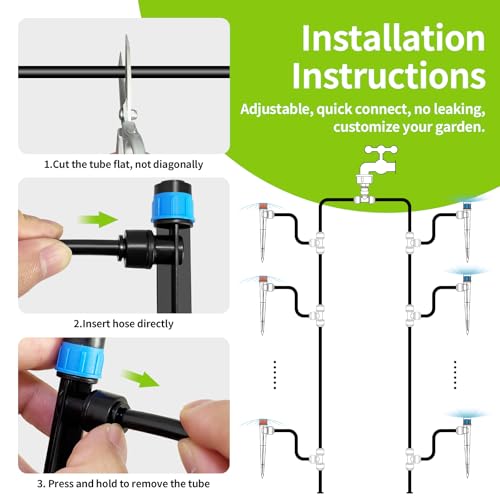 Installation Instructions

Adjustable, quick connect, no leaking, customize your garden.

1.Cut the tube flat, not diagonally

2.Insert hose directly

3. Press and hold to remove the tube