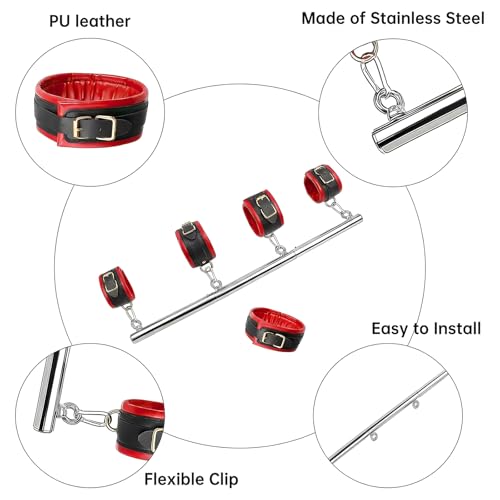 PU leather

Made of Stainless Steel

Easy to Install

Flexible Clip