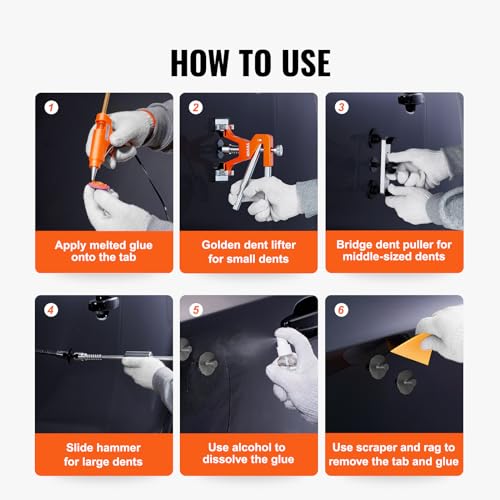 HOW TO USE

1
Apply melted glue onto the tab

2
Golden dent lifter for small dents

3
Bridge dent puller for middle-sized dents

4
Slide hammer for large dents

5
Use alcohol to dissolve the glue

6
Use scraper and rag to remove the tab and glue