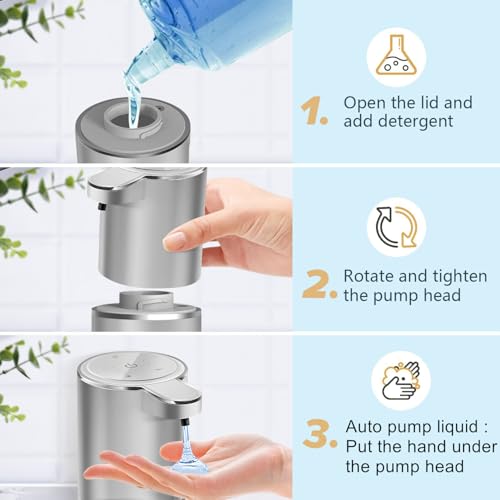 1. Open the lid and add detergent

2. Rotate and tighten the pump head

3. Auto pump liquid : Put the hand under the pump head