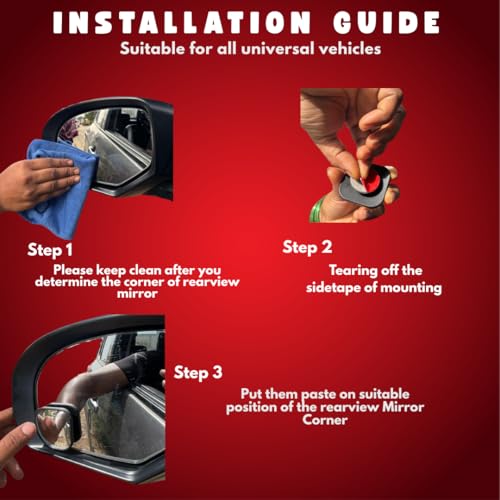 INSTALLATION GUIDE
Suitable for all universal vehicles

Step 1

Please keep clean after you determine the corner of rearview mirror

Step 2

Tearing off the sidetape of mounting

Step 3

Put them paste on suitable position of the rearview Mirror Corner