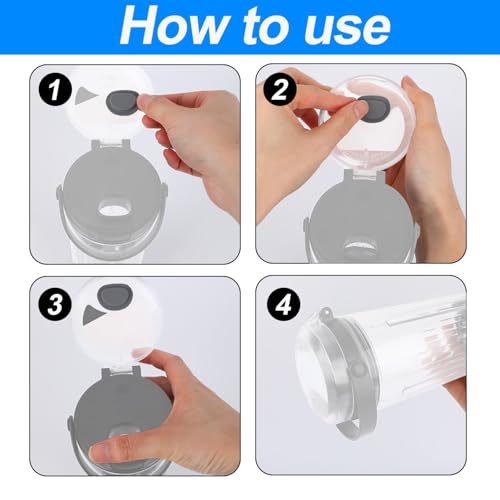 How to use

1

2

3

4