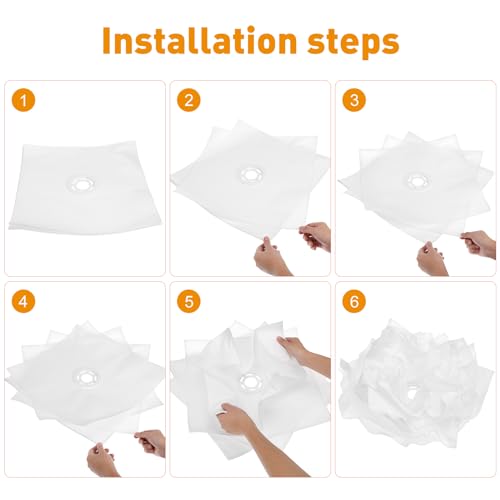 Installation steps

1

2

3

4

5

6