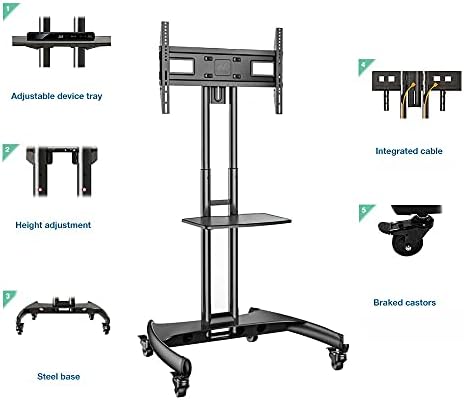 1

Adjustable device tray

2

Height adjustment

3

Steel base

4

Integrated cable

5

Braked castors